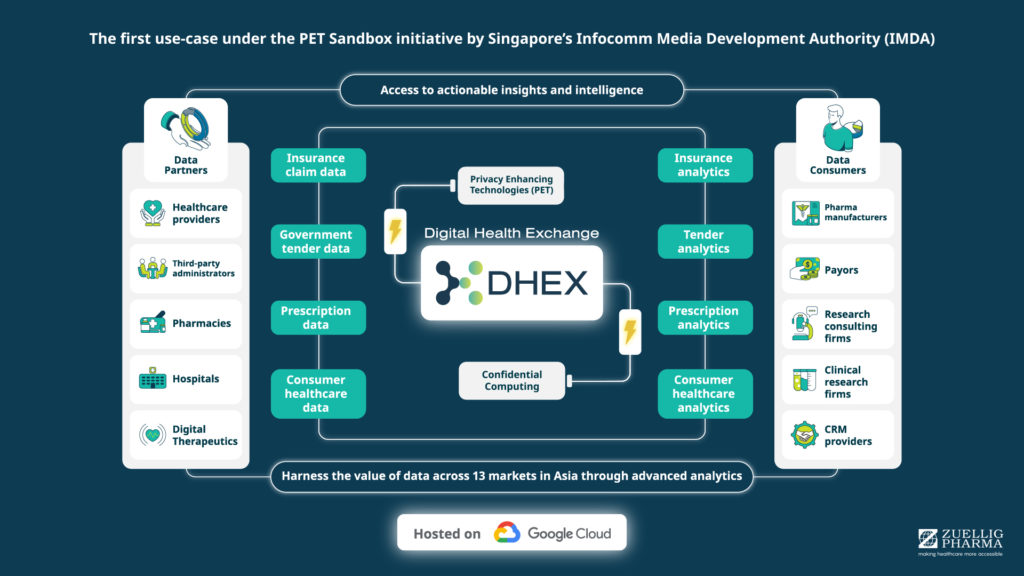 The first use-case under the PET Sandbox initiative by Singapore's Infocomm Media Development Authority (IMDA)

Access to actionable insights and intelligence

Data Partners

Healthcare providers

Third-party administrators

Pharmacies

Hospitals

Digital Therapeutics

Insurance claim data

Government tender data

Prescription data

Consumer healthcare data

Privacy Enhancing Technologies (PET)

Digital Health Exchange

DHEX

Confidential Computing

Insurance analytics

Tender analytics

Prescription analytics

Consumer healthcare analytics

Data Consumers

Pharma manufacturers

Payors

Research consulting firms

Clinical research firms

CRM providers

Harness the value of data across 13 markets in Asia through advanced analytics

Hosted on Google Cloud

ZUELLIG PHARMA
making healthcare more accessible